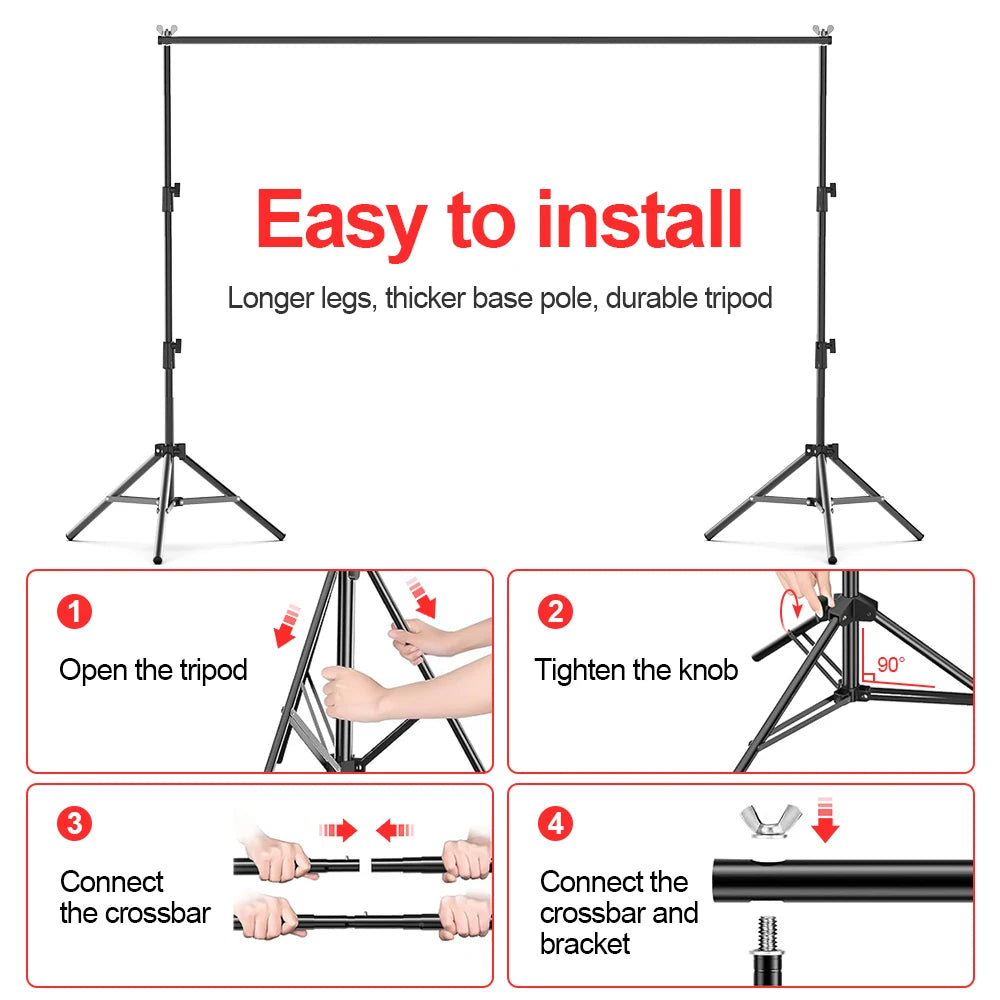 Easy to install

Longer legs, thicker base pole, durable tripod

1

Open the tripod

2

Tighten the knob

90°

3

Connect the crossbar

4

Connect the crossbar and bracket