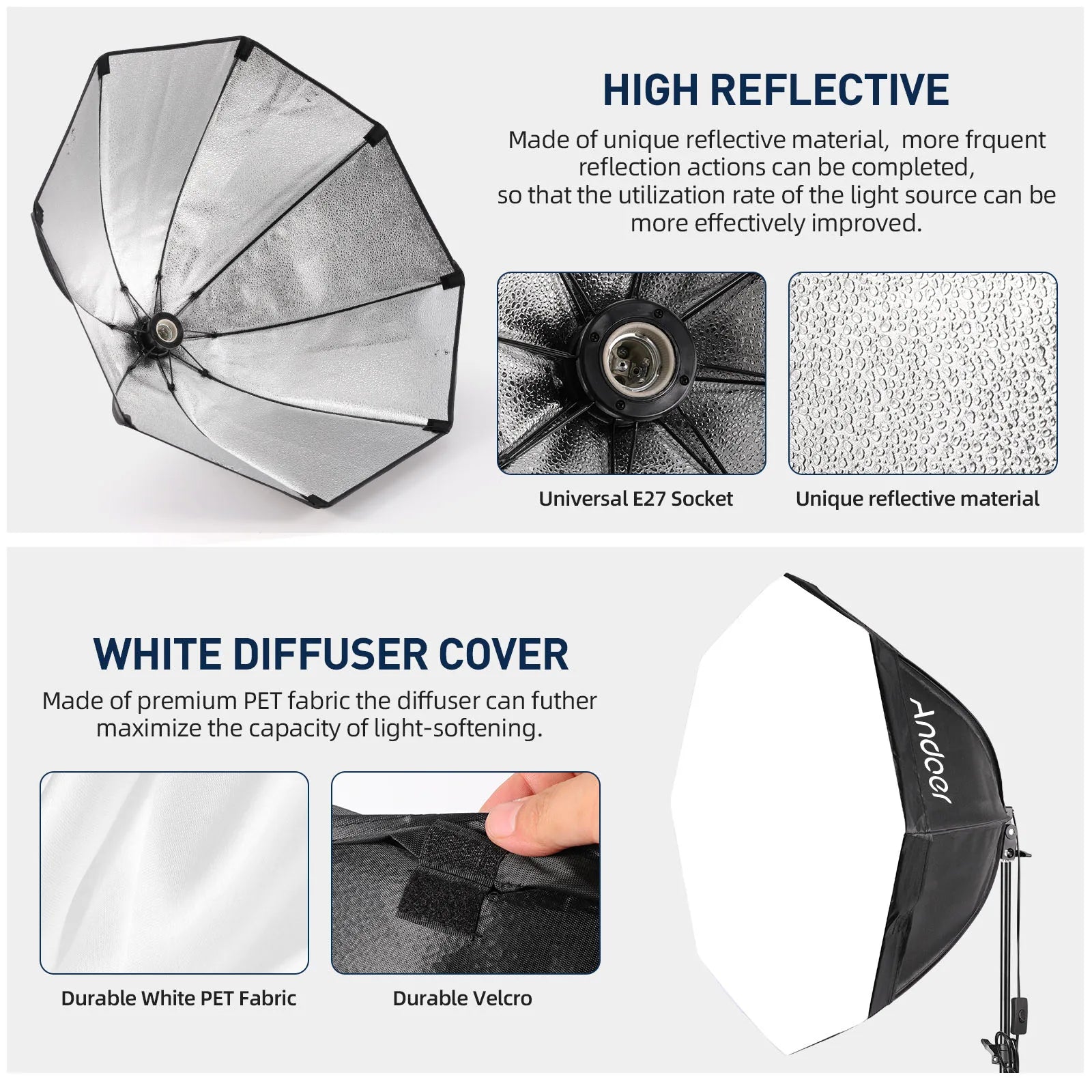 HIGH REFLECTIVE

Made of unique reflective material, more frquent reflection actions can be completed, so that the utilization rate of the light source can be more effectively improved.

Universal E27 Socket

Unique reflective material

WHITE DIFFUSER COVER

Made of premium PET fabric the diffuser can futher maximize the capacity of light-softening.

Durable White PET Fabric

Durable Velcro

Andoer