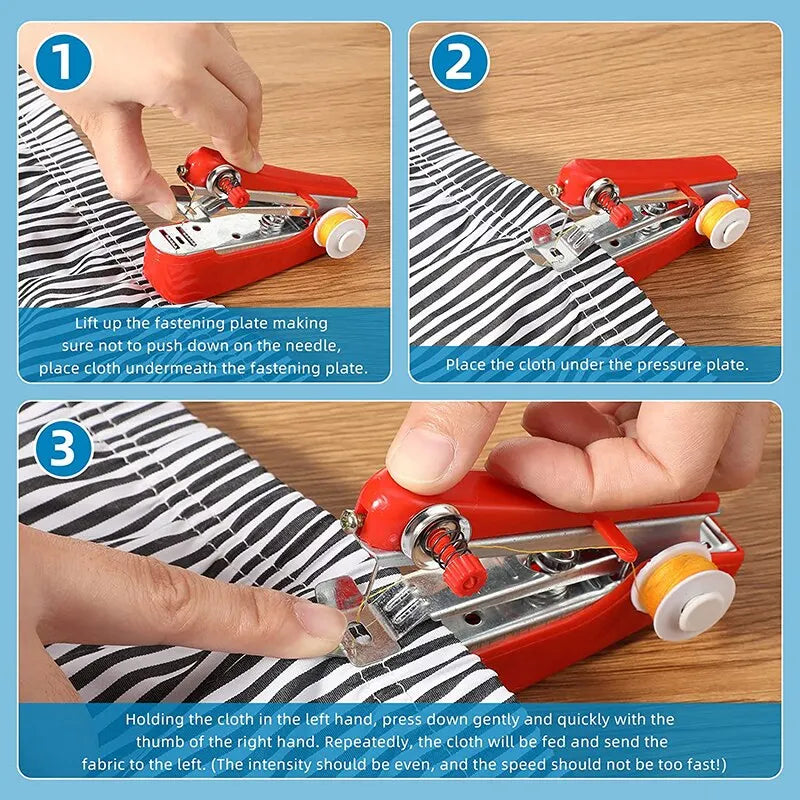 1

Lift up the fastening plate making sure not to push down on the needle, place cloth undermeath the fastening plate.

2

Place the cloth under the pressure plate.

3

Holding the cloth in the left hand, press down gently and quickly with the thumb of the right hand. Repeatedly, the cloth will be fed and send the fabric to the left. (The intensity should be even, and the speed should not be too fast!)