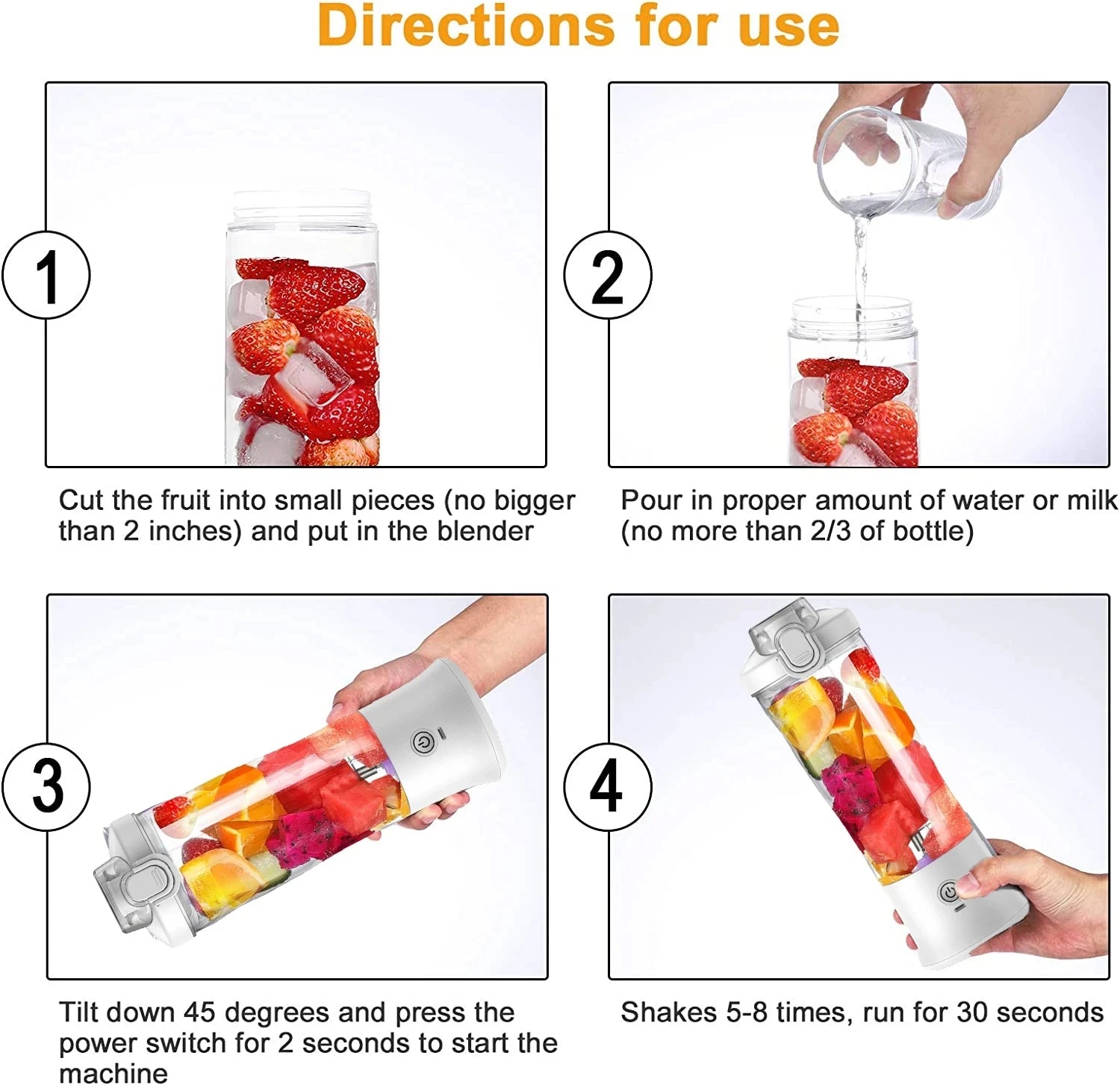 Directions for use

1

Cut the fruit into small pieces (no bigger than 2 inches) and put in the blender

2

Pour in proper amount of water or milk (no more than 2/3 of bottle)

3

Tilt down 45 degrees and press the power switch for 2 seconds to start the machine

4

Shakes 5-8 times, run for 30 seconds