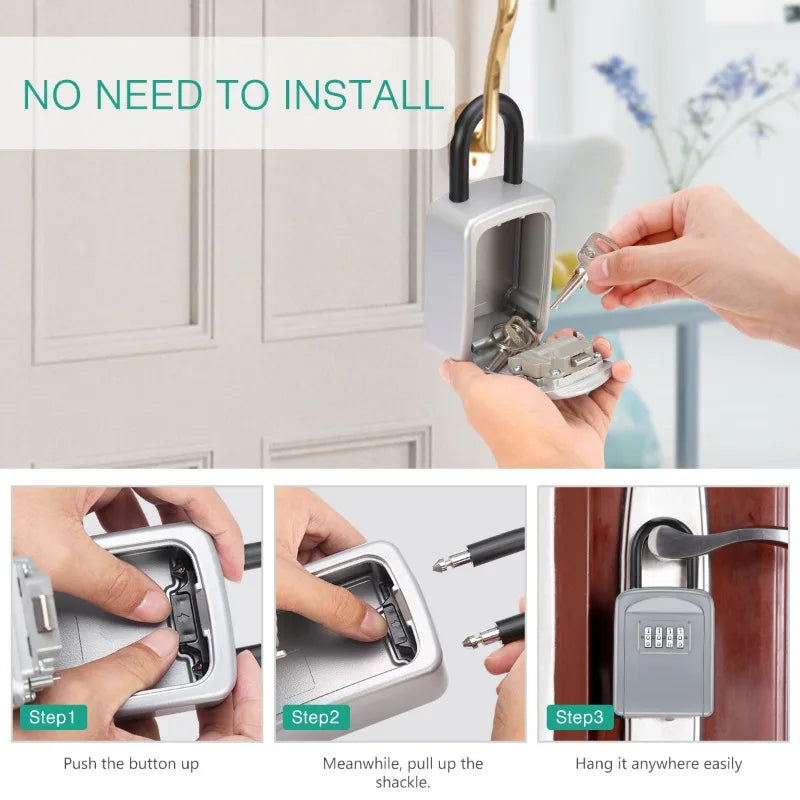 NO NEED TO INSTALL

Step1

Push the button up

Step2

Meanwhile, pull up the shackle.

Step3

Hang it anywhere easily